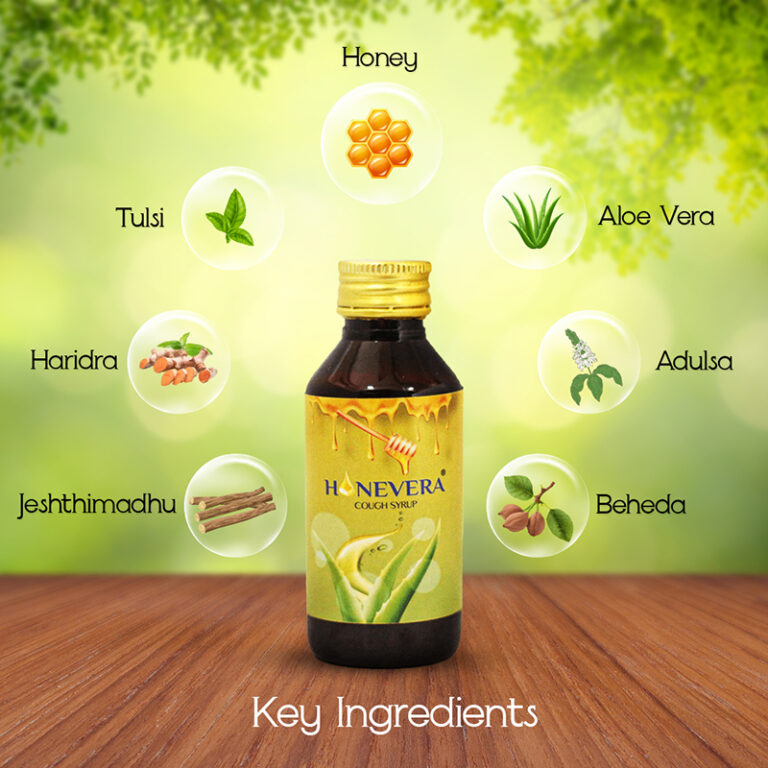 Honey

Tulsi

Aloe Vera

Haridra

Adulsa

Jeshthimadhu

Beheda

HONEVERA®
COUGH SYRUP

Key Ingredients