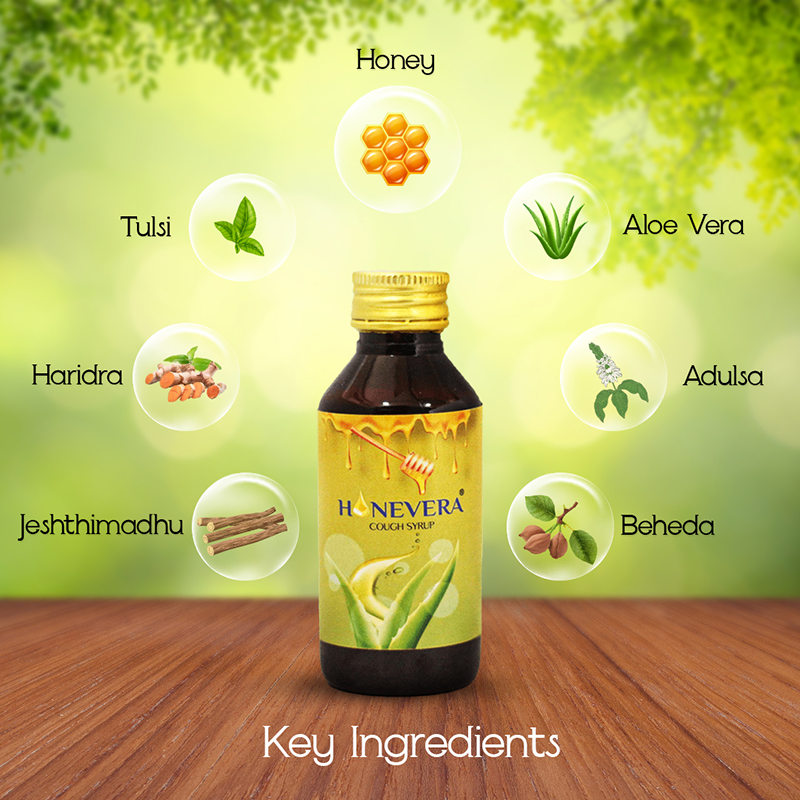 Honey

Tulsi

Aloe Vera

Haridra

Adulsa

Jeshthimadhu

Beheda

HONEVERA®
COUGH SYRUP

Key Ingredients