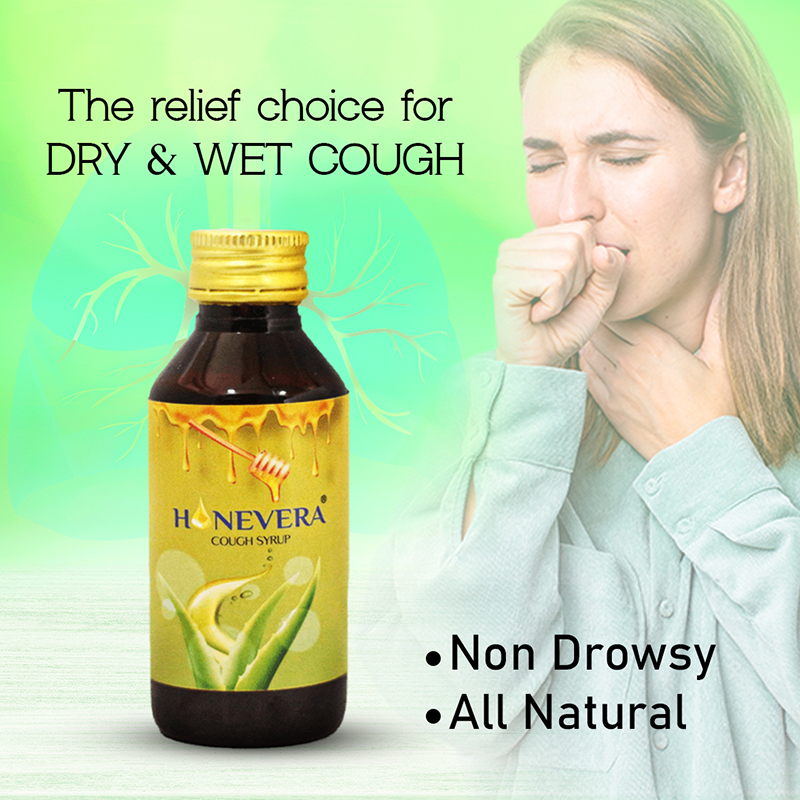 The relief choice for
DRY & WET COUGH

HONEVERA®
COUGH SYRUP

• Non Drowsy
• All Natural