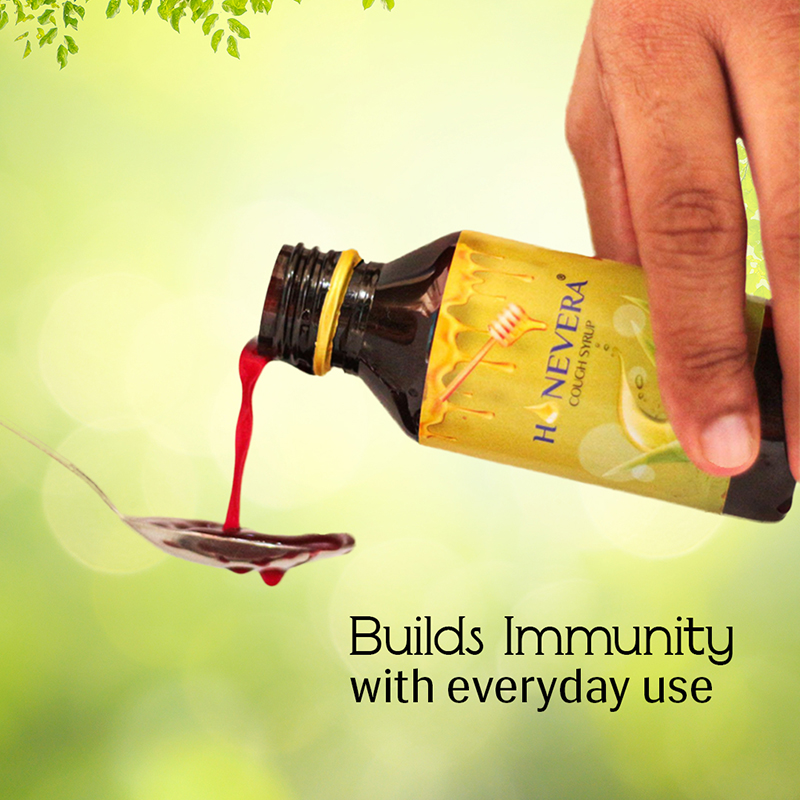 HONEVERA®
COUGH SYRUP

Builds Immunity
with everyday use